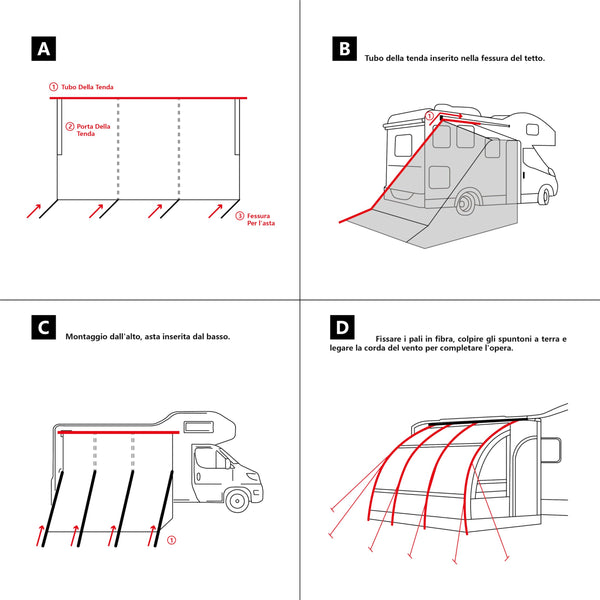 A

① Tubo Della Tenda

② Porta Della Tenda

③ Fessura Per l'asta

B

Tubo della tenda inserito nella fessura del tetto.

①

C

Montaggio dall'alto, asta inserita dal basso.

①

D

Fissare i pali in fibra, colpire gli spuntoni a terra e legare la corda del vento per completare l'opera.