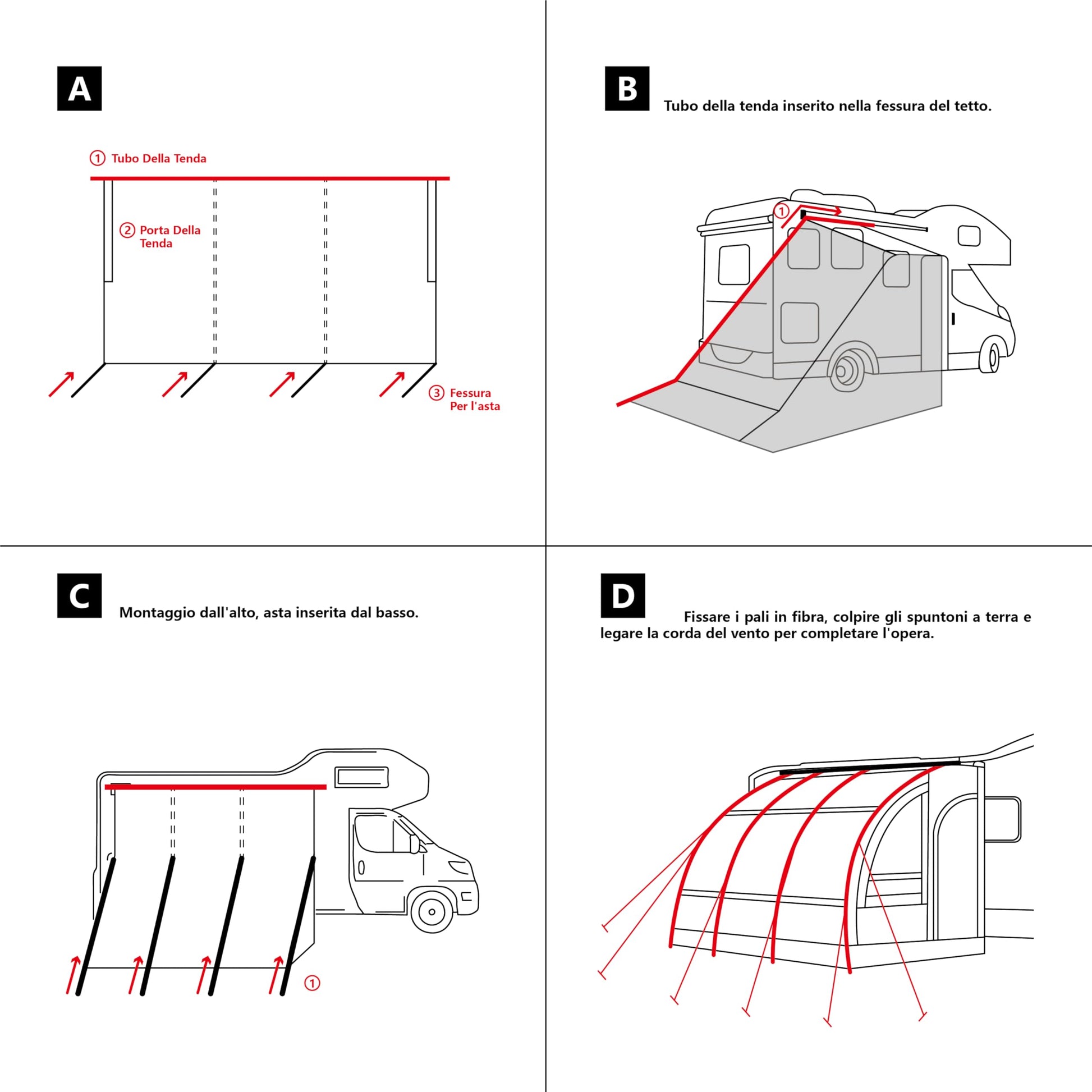 A

① Tubo Della Tenda

② Porta Della Tenda

③ Fessura Per l'asta

B

Tubo della tenda inserito nella fessura del tetto.

①

C

Montaggio dall'alto, asta inserita dal basso.

①

D

Fissare i pali in fibra, colpire gli spuntoni a terra e legare la corda del vento per completare l'opera.